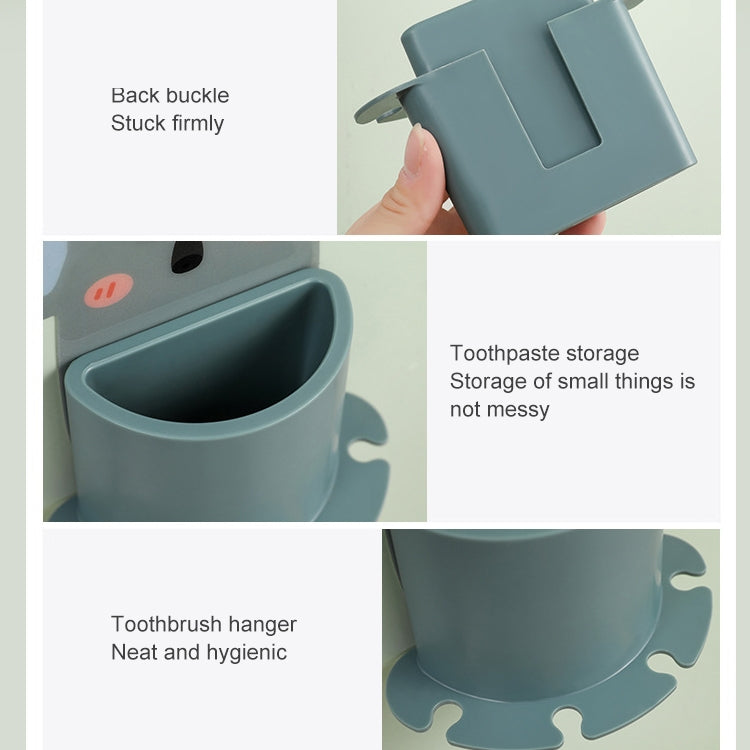 Back buckle
Stuck firmly

Toothpaste storage
Storage of small things is not messy

Toothbrush hanger
Neat and hygienic