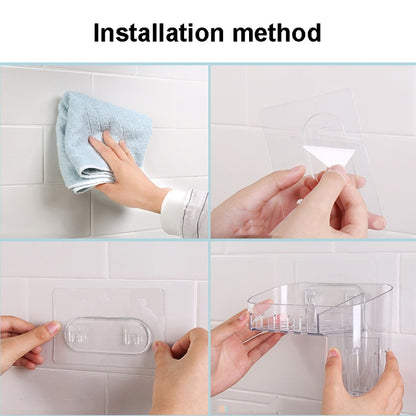 Installation method