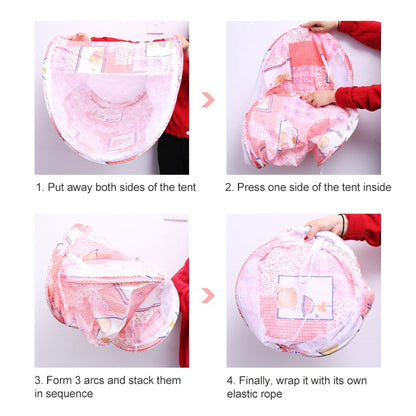 1. Put away both sides of the tent

2. Press one side of the tent inside

3. Form 3 arcs and stack them in sequence

4. Finally, wrap it with its own elastic rope