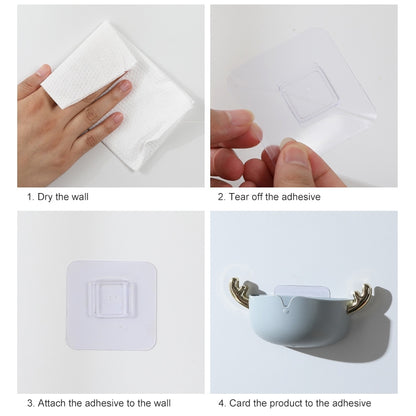 1. Dry the wall

2. Tear off the adhesive

3. Attach the adhesive to the wall

4. Card the product to the adhesive