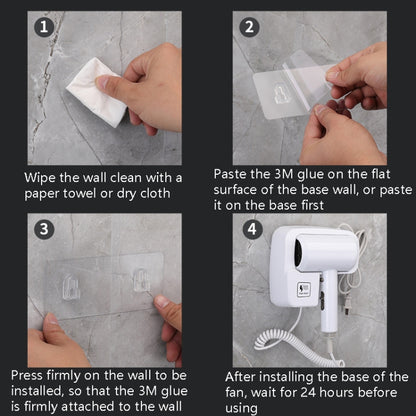 1

Wipe the wall clean with a paper towel or dry cloth

2

Paste the 3M glue on the flat surface of the base wall, or paste it on the base first

3

Press firmly on the wall to be installed, so that the 3M glue is firmly attached to the wall

4

After installing the base of the fan, wait for 24 hours before using