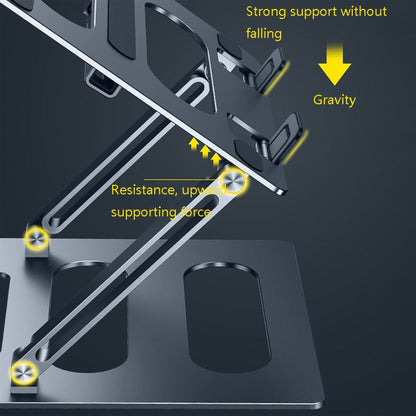 Strong support without falling

Gravity

Resistance, upward supporting force