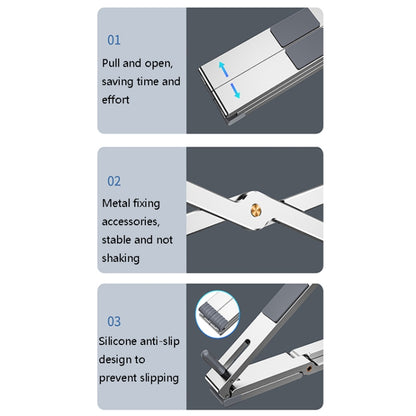 01

Pull and open, saving time and effort

02

Metal fixing accessories, stable and not shaking

03

Silicone anti-slip design to prevent slipping