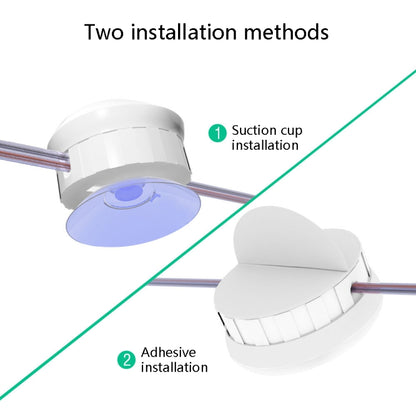 Two installation methods

1 Suction cup installation

2 Adhesive installation