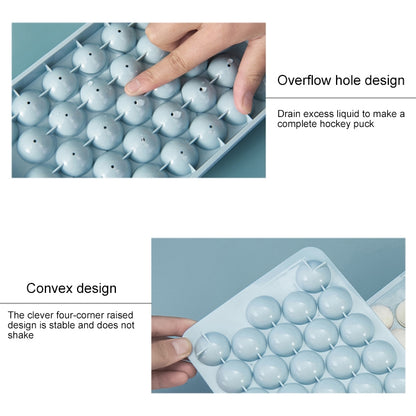 Overflow hole design

Drain excess liquid to make a complete hockey puck

Convex design

The clever four-corner raised design is stable and does not shake