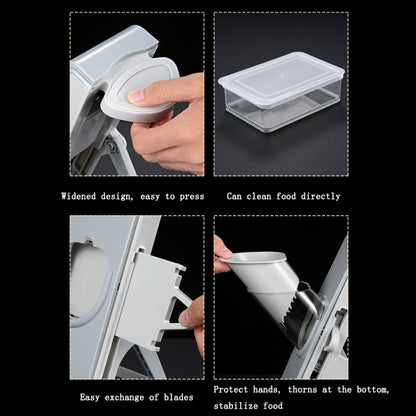 Widened design, easy to press

Can clean food directly

Easy exchange of blades

Protect hands, thorns at the bottom, stabilize food