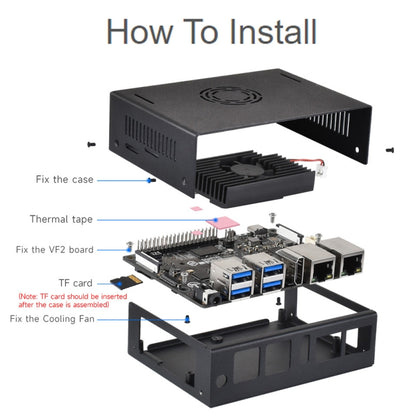 How To Install

Fix the case

Thermal tape

Fix the VF2 board

TF card

(Note: TF card should be inserted after the case is assembled)

Fix the Cooling Fan