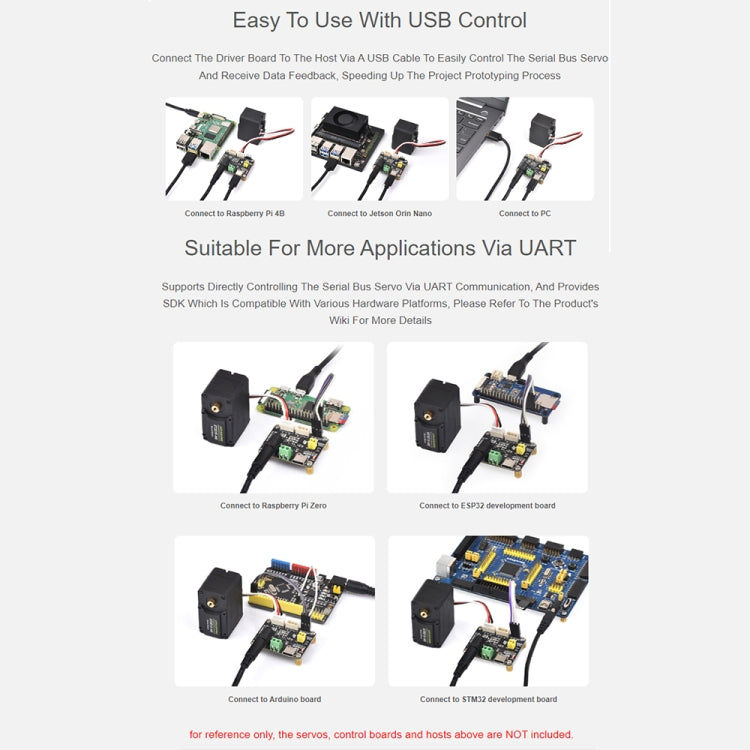 Easy To Use With USB Control

Connect The Driver Board To The Host Via A USB Cable To Easily Control The Serial Bus Servo And Receive Data Feedback, Speeding Up The Project Prototyping Process

Connect to Raspberry Pi 4B

Connect to Jetson Orin Nano

Connect to PC

Suitable For More Applications Via UART

Supports Directly Controlling The Serial Bus Servo Via UART Communication, And Provides SDK Which Is Compatible With Various Hardware Platforms, Please Refer To The Product's Wiki For More Details

Connect to Raspberry Pi Zero

Connect to ESP32 development board

Connect to Arduino board

Connect to STM32 development board

for reference only, the servos, control boards and hosts above are NOT included.