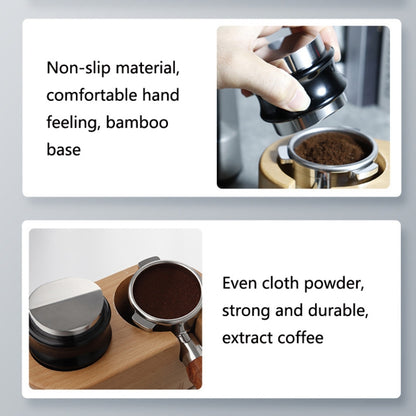 Non-slip material, comfortable hand feeling, bamboo base

Even cloth powder, strong and durable, extract coffee