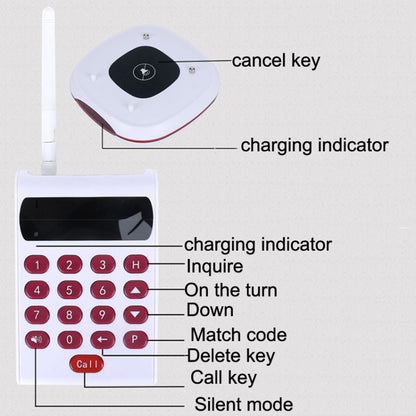 cancel key

charging indicator

charging indicator

1 2 3 H
Inquire
4 5 6
On the turn
7 8 9
Down
0 P
Match code
Delete key
Call
Call key
Silent mode