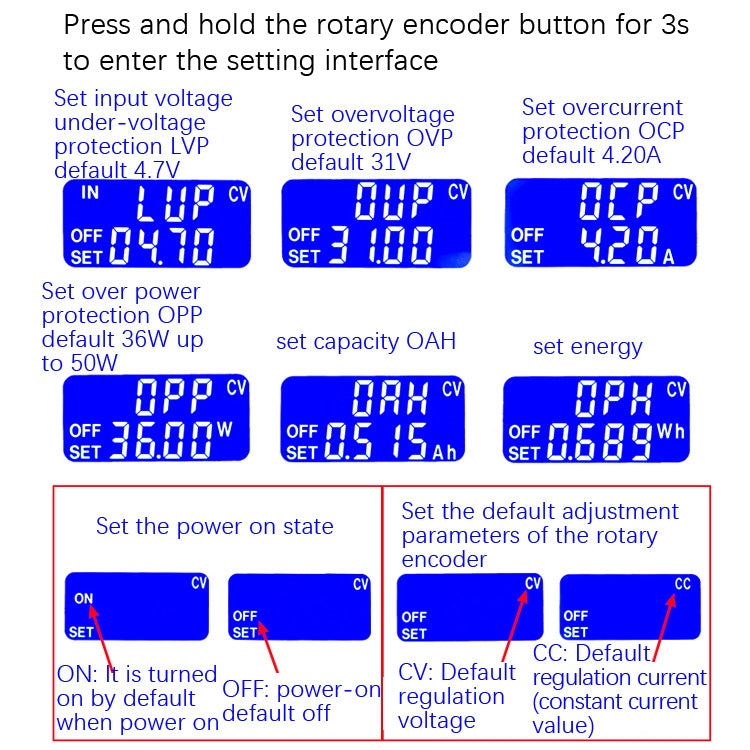 Press and hold the rotary encoder button for 3s to enter the setting interface

Set input voltage under-voltage protection LVP default 4.7V

IN LUP CV
OFF SET 04.70

Set overvoltage protection OVP default 31V

OUP CV
OFF SET 31.00

Set overcurrent protection OCP default 4.20A

OCP CV
OFF SET 4.20 A

Set over power protection OPP default 36W up to 50W

OPP CV
OFF SET 36.00 W

set capacity OAH

OAH CV
OFF SET 0.515 Ah

set energy

OPH CV
OFF SET 0.689 Wh

Set the power on state

CV
ON
SET

CV
OFF
SET

ON: It is turned on by default when power on

OFF: power-on default off

Set the default adjustment parameters of the rotary encoder

CV
OFF
SET

CC
OFF
SET

CV: Default regulation voltage

CC: Default regulation current (constant current value)