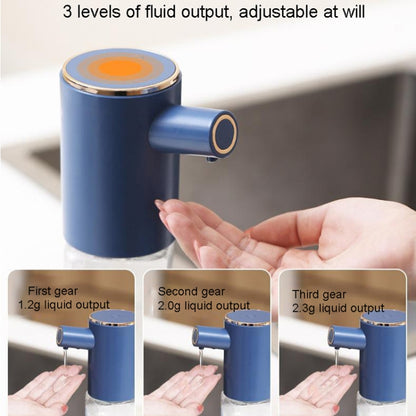 3 levels of fluid output, adjustable at will

First gear
1.2g liquid output

Second gear
2.0g liquid output

Third gear
2.3g liquid output