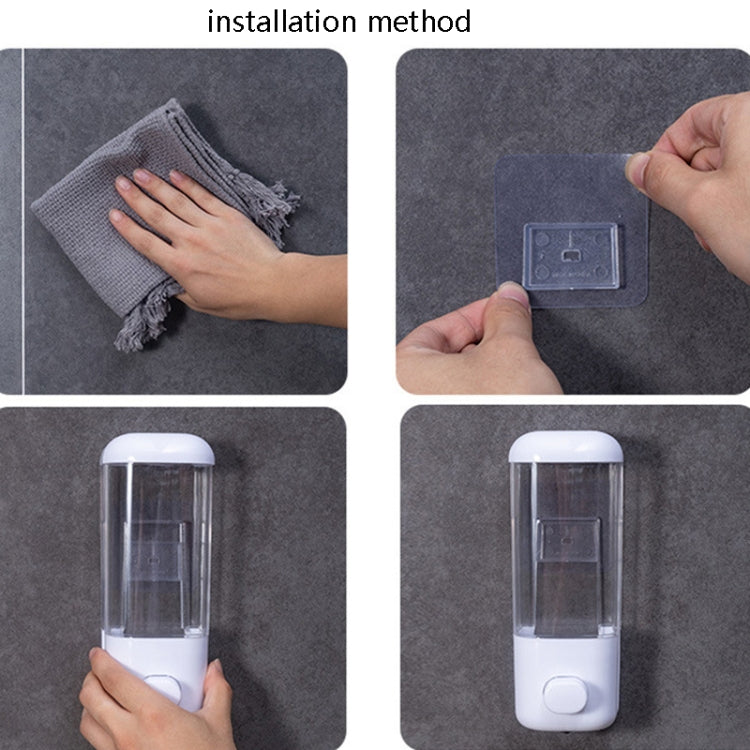 installation method