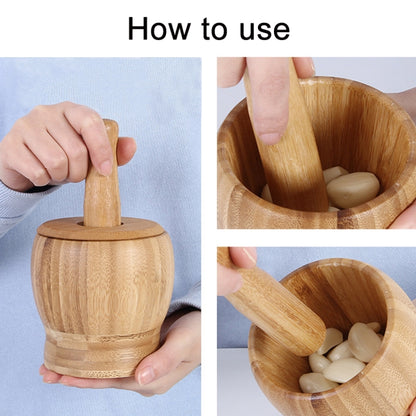 How to use