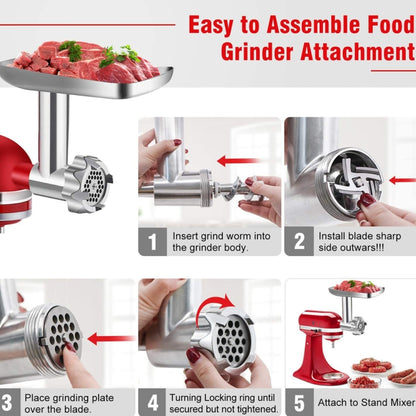 Easy to Assemble Food Grinder Attachment

1 Insert grind worm into the grinder body.

2 Install blade sharp side outwars!!!

3 Place grinding plate over the blade.

4 Turning Locking ring until secured but not tightened.

5 Attach to Stand Mixer