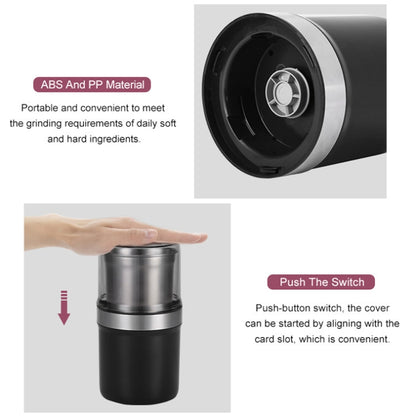 ABS And PP Material

Portable and convenient to meet the grinding requirements of daily soft and hard ingredients.

Push The Switch

Push-button switch, the cover can be started by aligning with the card slot, which is convenient.