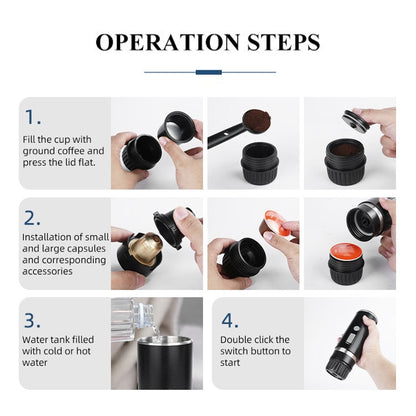 OPERATION STEPS

1.
Fill the cup with ground coffee and press the lid flat.

2.
Installation of small and large capsules and corresponding accessories

3.
Water tank filled with cold or hot water

4.
Double click the switch button to start