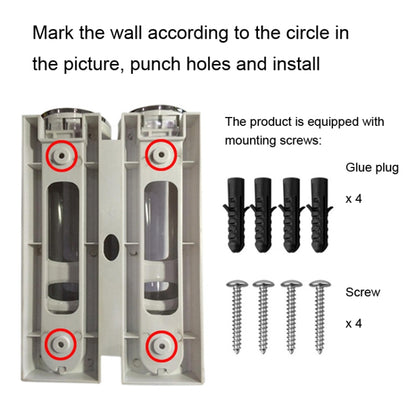 Mark the wall according to the circle in the picture, punch holes and install

The product is equipped with mounting screws:

Glue plug

x 4

Screw

x 4