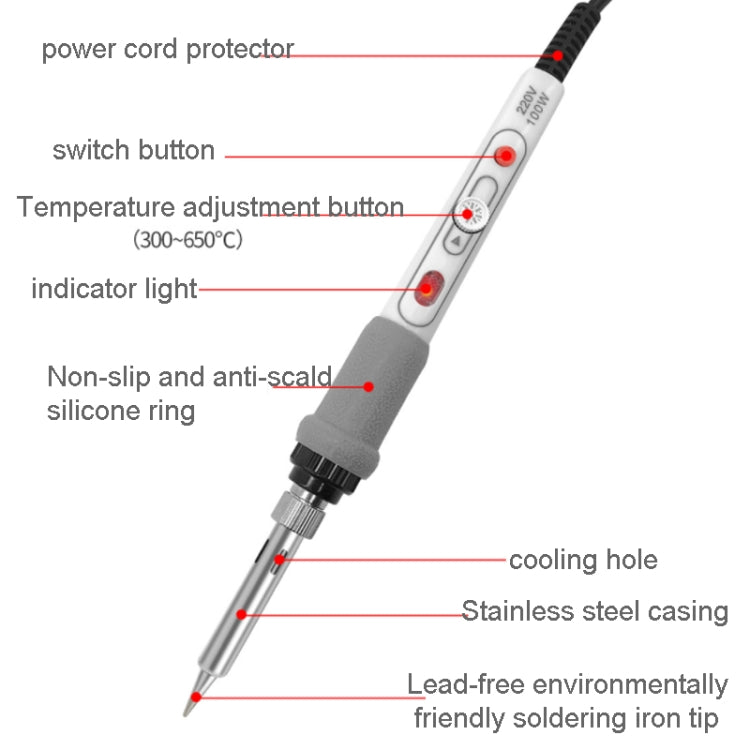 power cord protector

220V
100W

switch button

Temperature adjustment button
(300~650°C)

indicator light

Non-slip and anti-scald silicone ring

cooling hole

Stainless steel casing

Lead-free environmentally friendly soldering iron tip