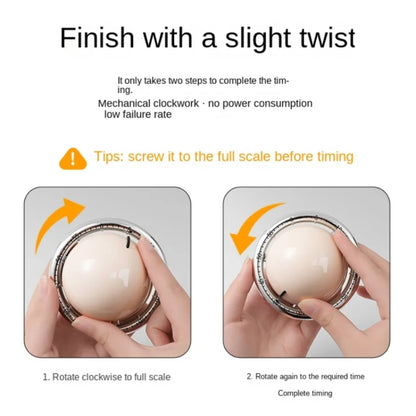 Finish with a slight twist

It only takes two steps to complete the timing.

Mechanical clockwork · no power consumption low failure rate

Tips: screw it to the full scale before timing

1. Rotate clockwise to full scale

2. Rotate again to the required time

Complete timing