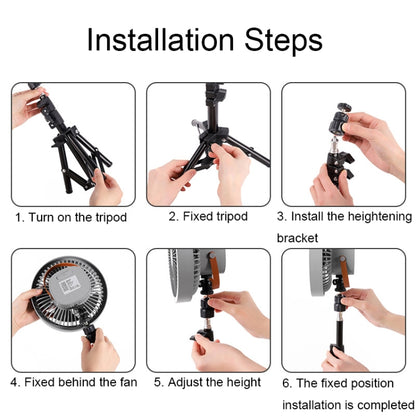 Installation Steps

1. Turn on the tripod

2. Fixed tripod

3. Install the heightening bracket

4. Fixed behind the fan

5. Adjust the height

6. The fixed position installation is completed