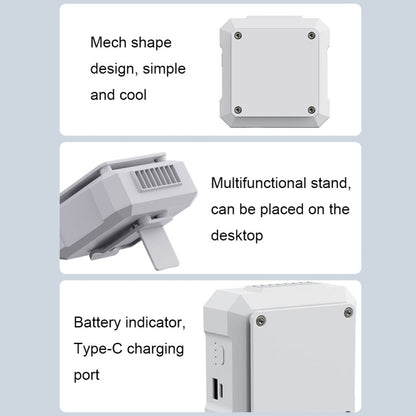 Mech shape design, simple and cool

Multifunctional stand, can be placed on the desktop

Battery indicator, Type-C charging port