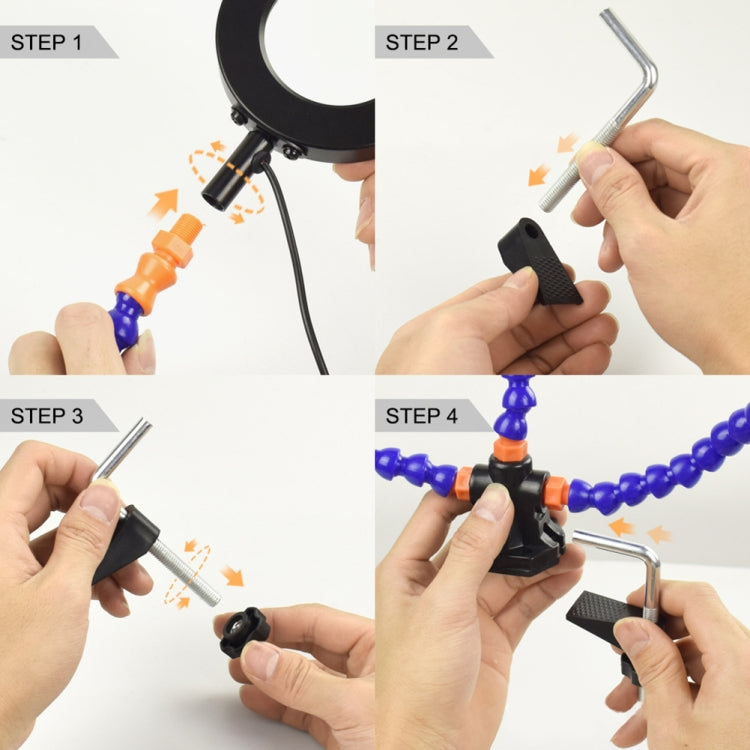 STEP 1

STEP 2

STEP 3

STEP 4