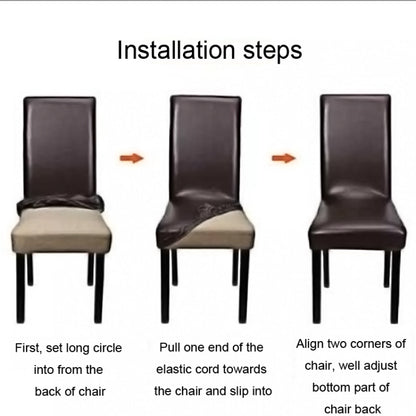 Installation steps

First, set long circle into from the back of chair

Pull one end of the elastic cord towards the chair and slip into

Align two corners of chair, well adjust bottom part of chair back