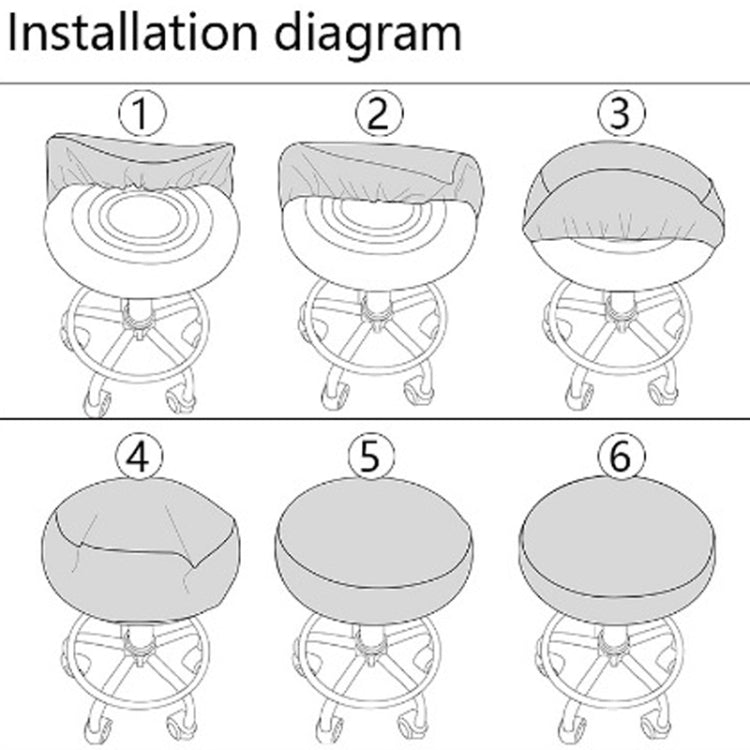 Installation diagram

1

2

3

4

5

6