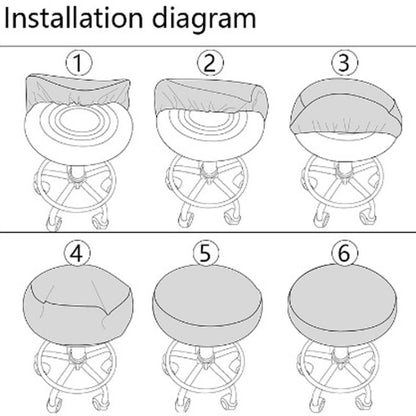 Installation diagram

1

2

3

4

5

6