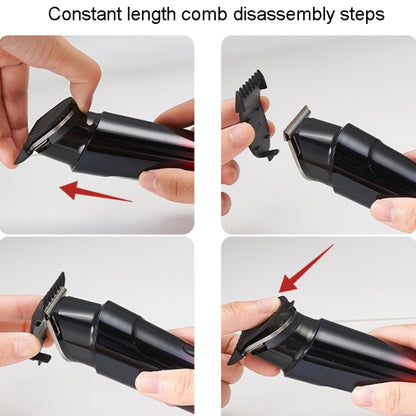 Constant length comb disassembly steps