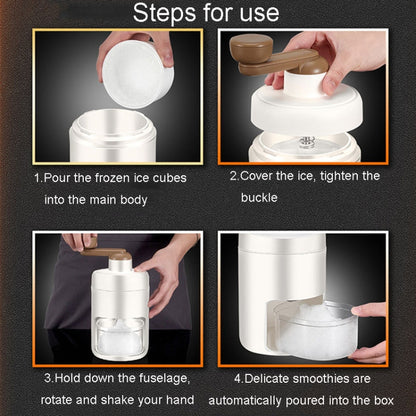 Steps for use

1.Pour the frozen ice cubes into the main body

2.Cover the ice, tighten the buckle

3.Hold down the fuselage, rotate and shake your hand

4.Delicate smoothies are automatically poured into the box