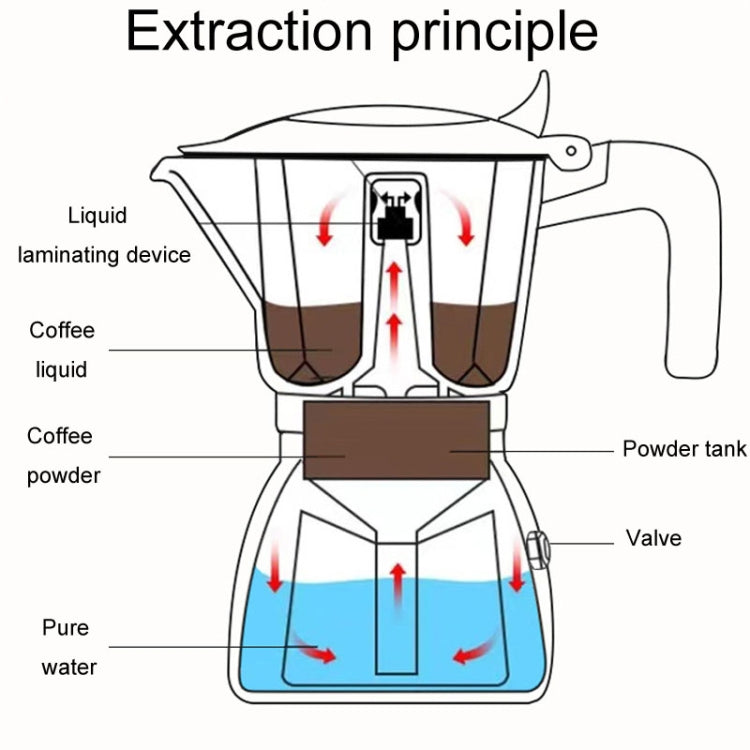 Extraction principle

Liquid laminating device

Coffee liquid

Coffee powder

Powder tank

Valve

Pure water