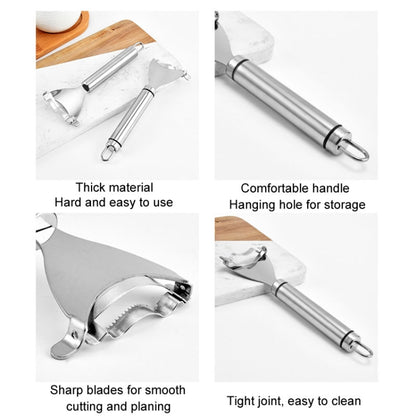 Thick material
Hard and easy to use

Comfortable handle
Hanging hole for storage

Sharp blades for smooth
cutting and planing

Tight joint, easy to clean