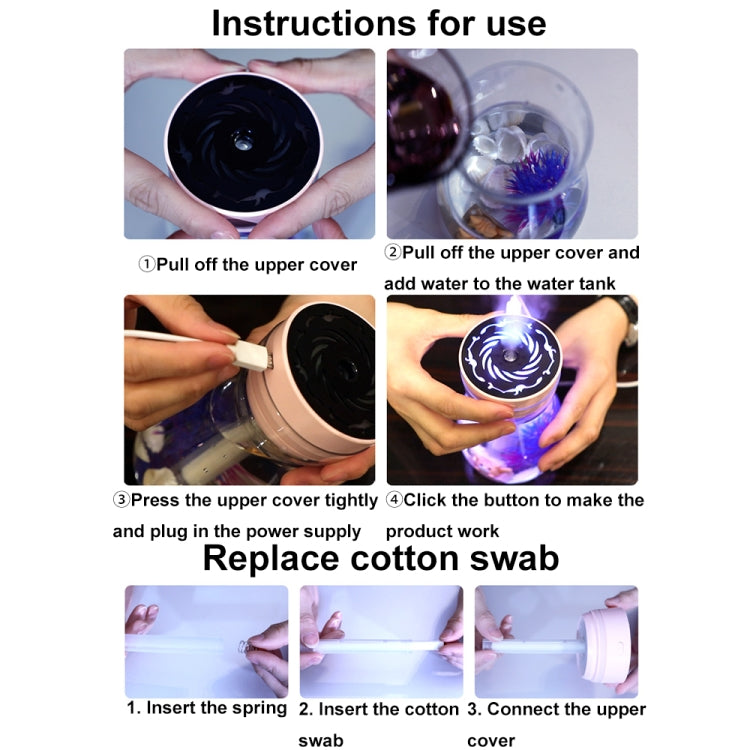 Instructions for use

①Pull off the upper cover

②Pull off the upper cover and add water to the water tank

③Press the upper cover tightly and plug in the power supply

④Click the button to make the product work

Replace cotton swab

1. Insert the spring

2. Insert the cotton swab

3. Connect the upper cover