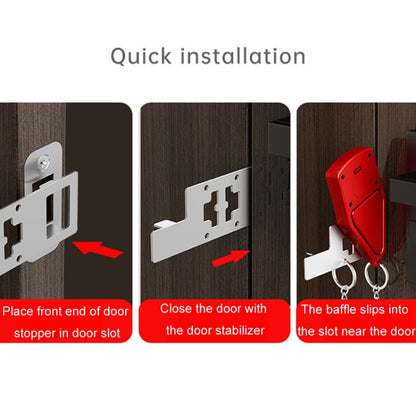 Quick installation

Place front end of door stopper in door slot

Close the door with the door stabilizer

The baffle slips into the slot near the door