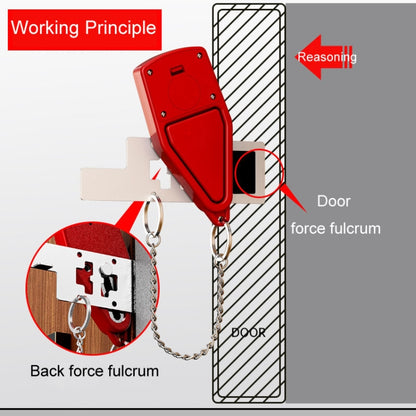 Working Principle

Reasoning

Door
force fulcrum

DOOR

Back force fulcrum