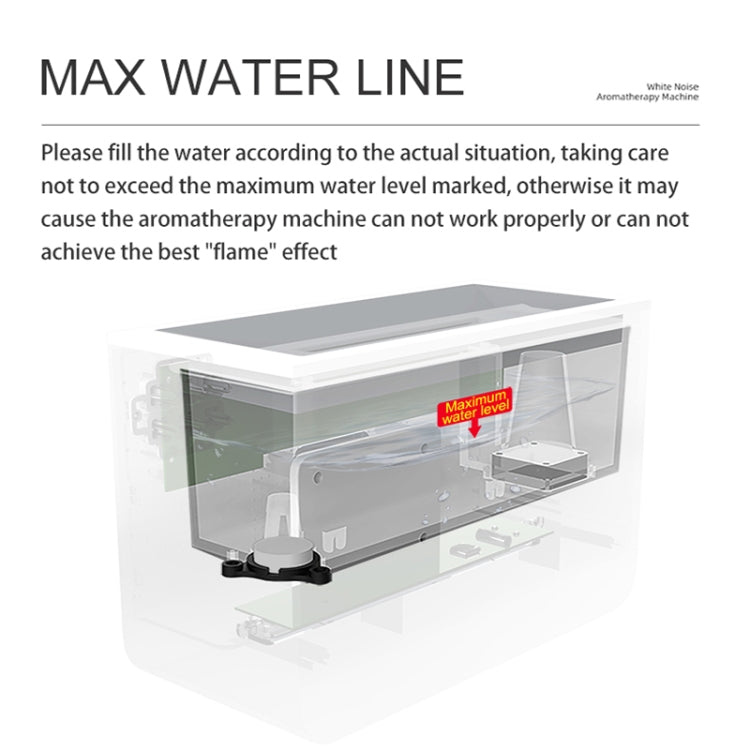 MAX WATER LINE

White Noise
Aromatherapy Machine

Please fill the water according to the actual situation, taking care not to exceed the maximum water level marked, otherwise it may cause the aromatherapy machine can not work properly or can not achieve the best "flame" effect

Maximum water level