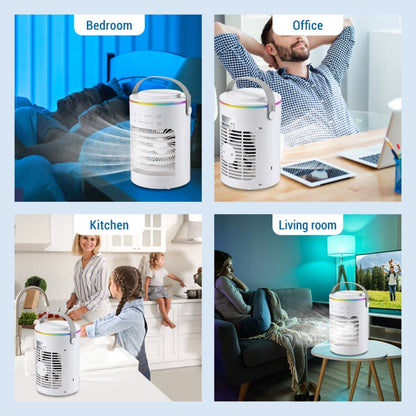 Bedroom

Office

Kitchen

Living room