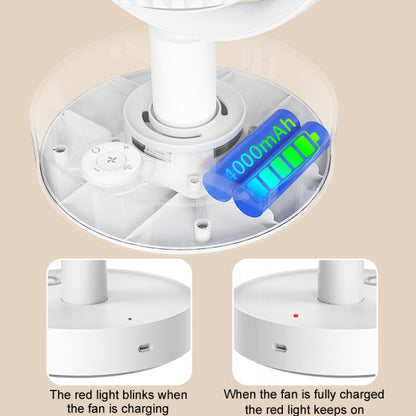 4000mAh

The red light blinks when the fan is charging

When the fan is fully charged the red light keeps on