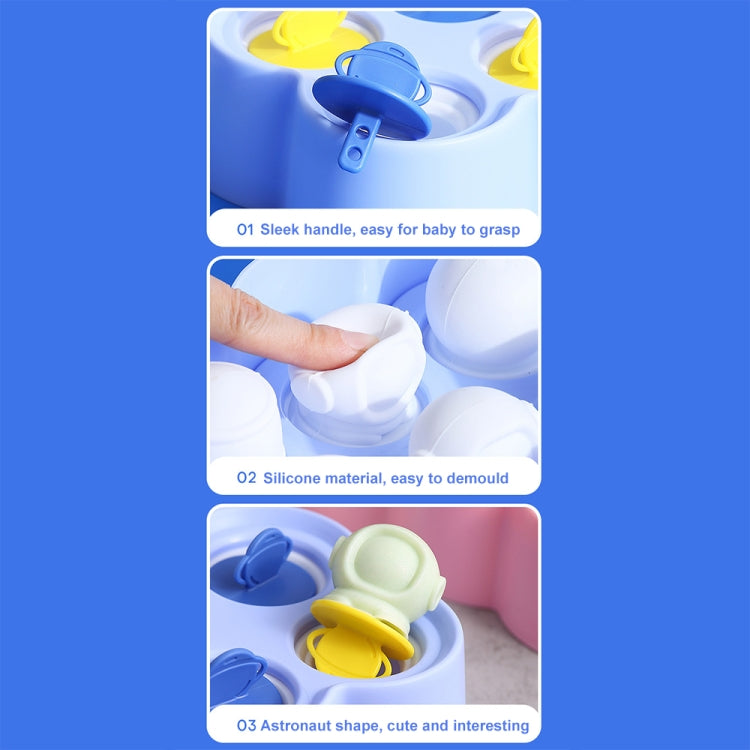 01 Sleek handle, easy for baby to grasp

02 Silicone material, easy to demould

03 Astronaut shape, cute and interesting