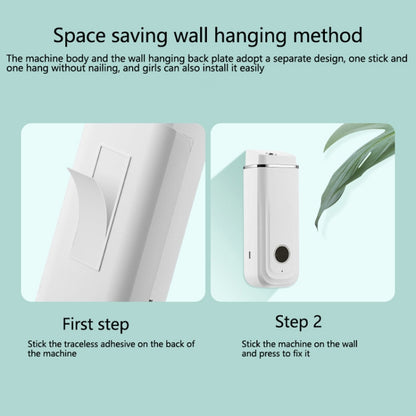 Space saving wall hanging method

The machine body and the wall hanging back plate adopt a separate design, one stick and one hang without nailing, and girls can also install it easily

First step

Stick the traceless adhesive on the back of the machine

Step 2

Stick the machine on the wall and press to fix it