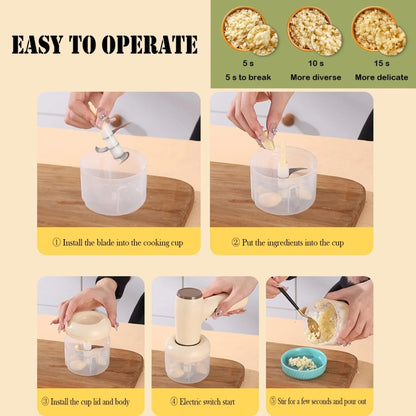 EASY TO OPERATE

5 s
5 s to break

10 s
More diverse

15 s
More delicate

① Install the blade into the cooking cup

② Put the ingredients into the cup

③ Install the cup lid and body

④ Electric switch start

⑤ Stir for a few seconds and pour out