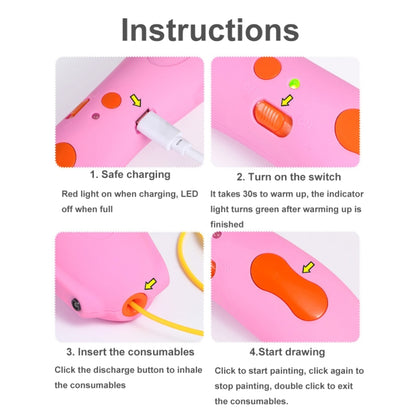 Instructions

1. Safe charging

Red light on when charging, LED off when full

2. Turn on the switch

It takes 30s to warm up, the indicator light turns green after warming up is finished

3. Insert the consumables

Click the discharge button to inhale the consumables

4.Start drawing

Click to start painting, click again to stop painting, double click to exit the consumables.