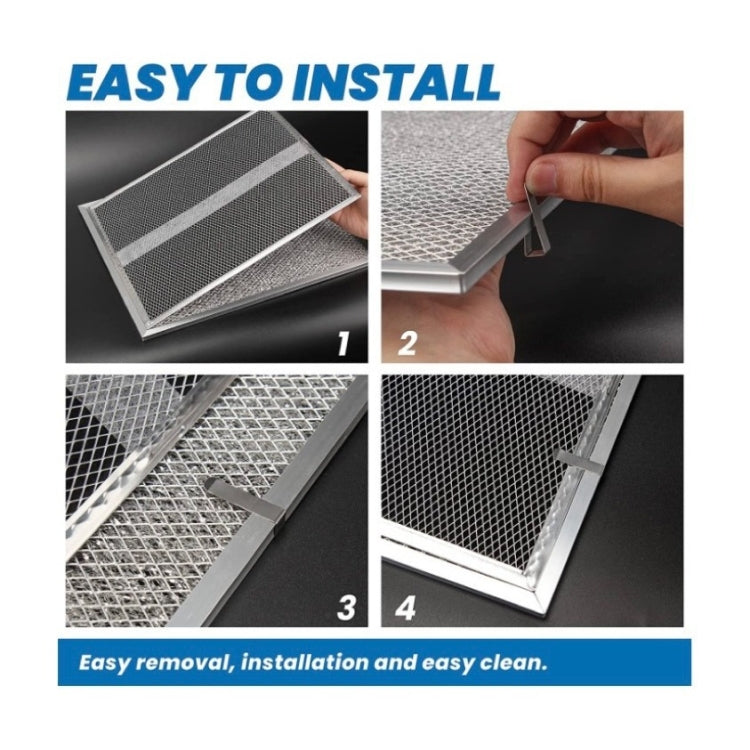 EASY TO INSTALL

1

2

3

4

Easy removal, installation and easy clean.