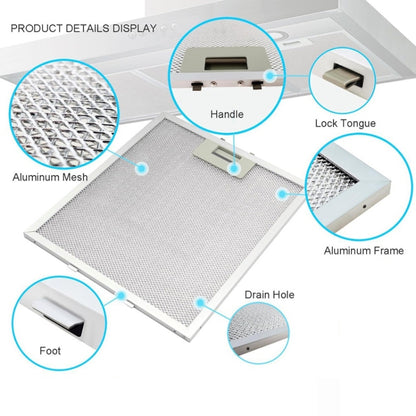 PRODUCT DETAILS DISPLAY

Handle

Lock Tongue

Aluminum Mesh

Aluminum Frame

Drain Hole

Foot