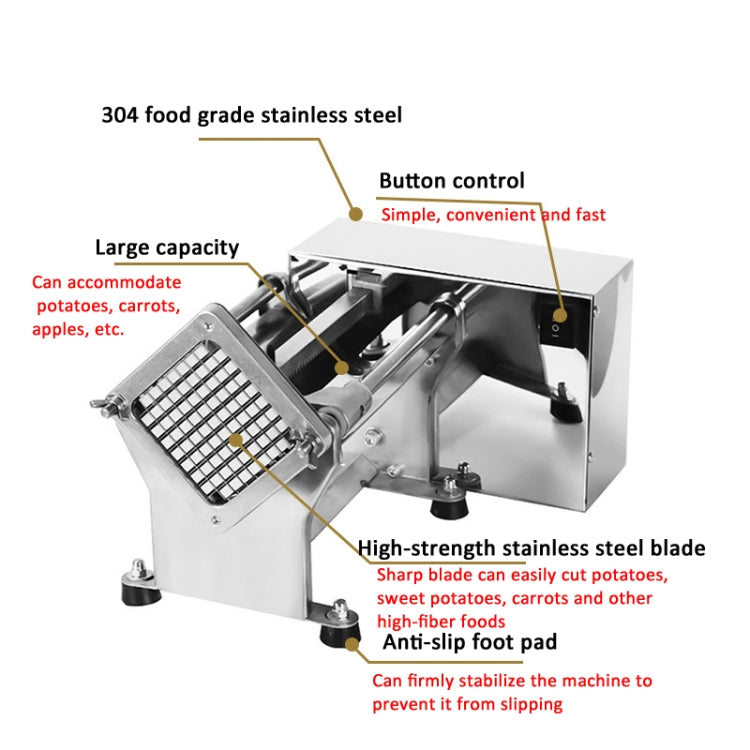 304 food grade stainless steel

Button control

Simple, convenient and fast

Large capacity

Can accommodate potatoes, carrots, apples, etc.

High-strength stainless steel blade

Sharp blade can easily cut potatoes, sweet potatoes, carrots and other high-fiber foods

Anti-slip foot pad

Can firmly stabilize the machine to prevent it from slipping