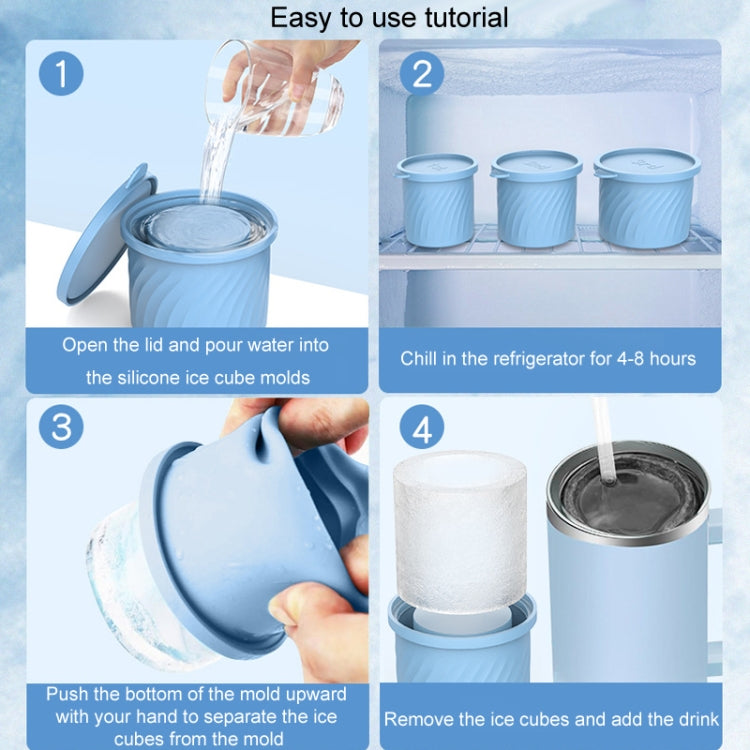 Easy to use tutorial

1

Open the lid and pour water into the silicone ice cube molds

2

Chill in the refrigerator for 4-8 hours

3

Push the bottom of the mold upward with your hand to separate the ice cubes from the mold

4

Remove the ice cubes and add the drink