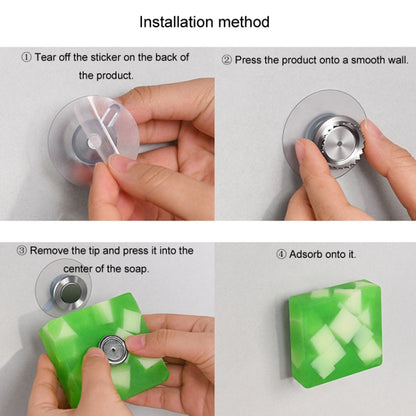 Installation method

① Tear off the sticker on the back of the product.

② Press the product onto a smooth wall.

③ Remove the tip and press it into the center of the soap.

④ Adsorb onto it.