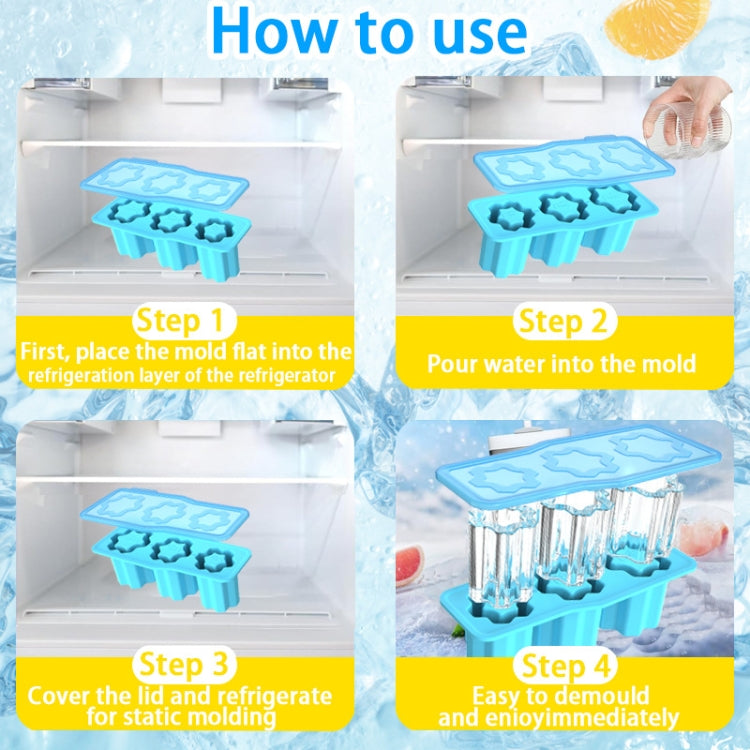 How to use

Step 1
First, place the mold flat into the refrigeration layer of the refrigerator

Step 2
Pour water into the mold

Step 3
Cover the lid and refrigerate for static molding

Step 4
Easy to demould and enioyimmediately